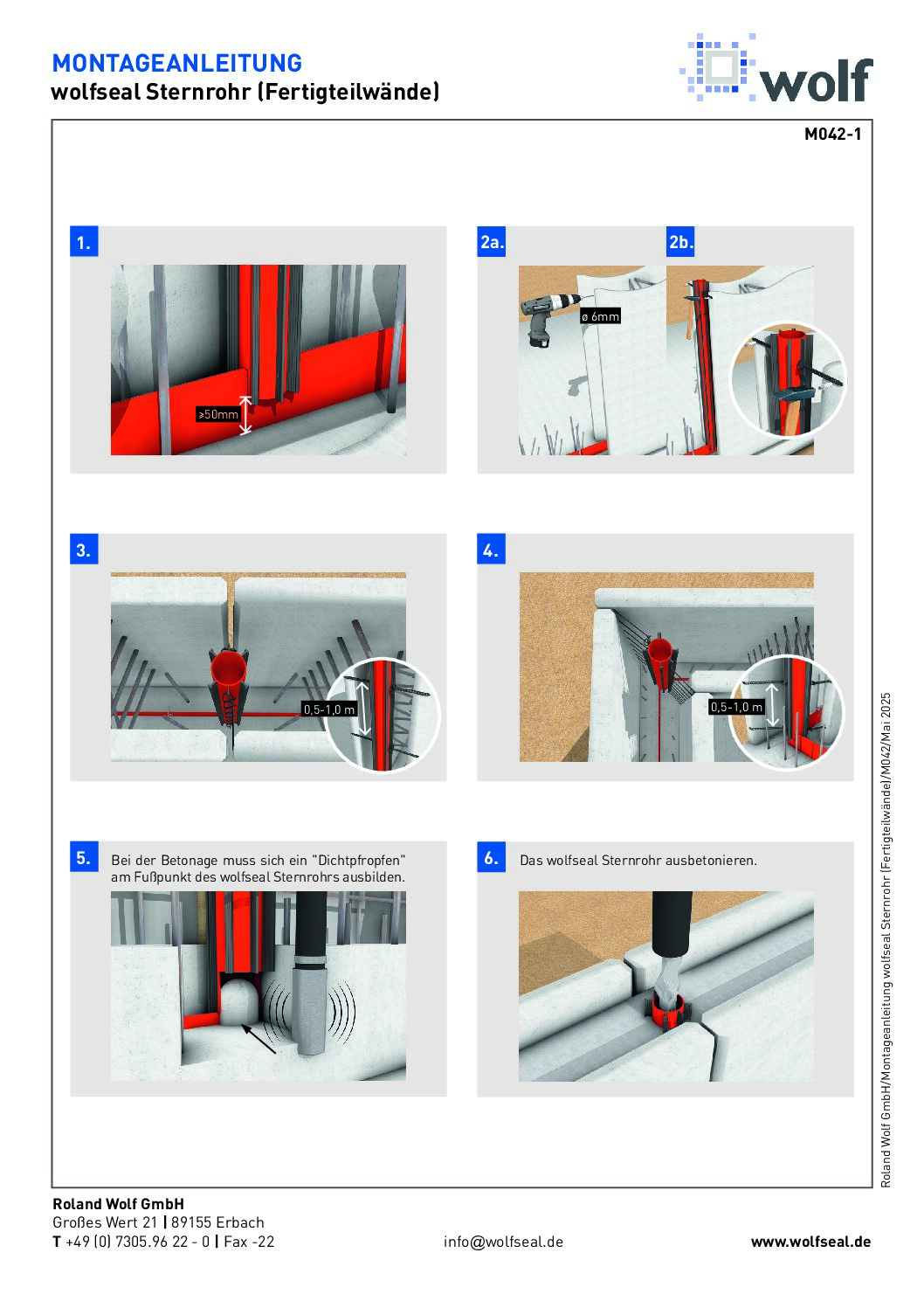 MONTAGEANLEITUNG
wolfseal Sternrohr (Fertigteilwände)

wolf

M042-1

1.

≥50mm

2a.

ø 6mm

2b.

3.

0,5-1,0 m

4.

0,5-1,0 m

5. Bei der Betonage muss sich ein "Dichtpfropfen" am Fußpunkt des wolfseal Sternrohrs ausbilden.

6. Das wolfseal Sternrohr ausbetonieren.

Roland Wolf GmbH/Montageanleitung wolfseal Sternrohr (Fertigteilwände)/M042/Mai 2025

Roland Wolf GmbH
Großes Wert 21 | 89155 Erbach
T +49 (0) 7305.96 22 - 0 | Fax -22

info@wolfseal.de

www.wolfseal.de