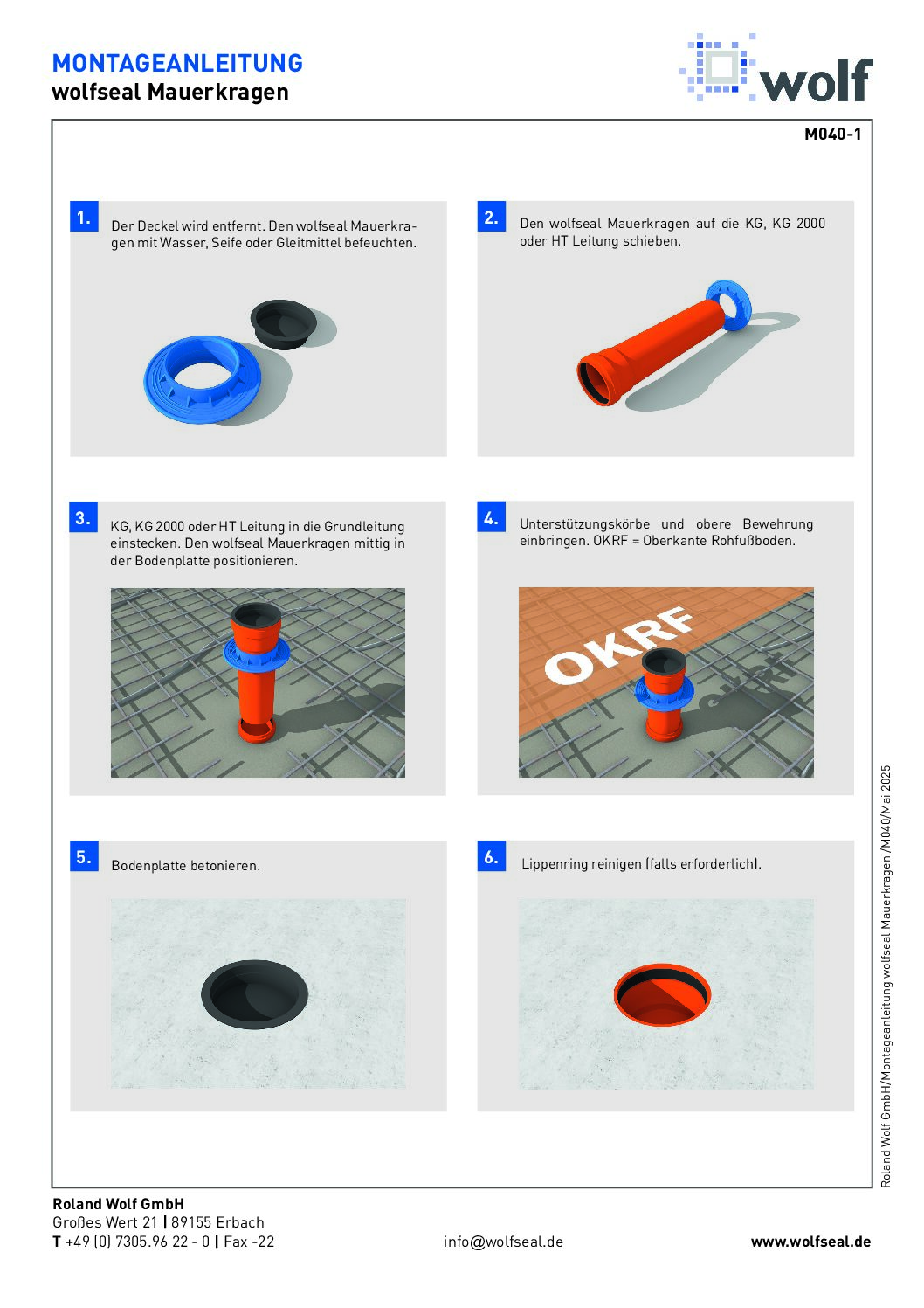 MONTAGEANLEITUNG
wolfseal Mauerkragen

wolf

M040-1

1. Der Deckel wird entfernt. Den wolfseal Mauerkragen mit Wasser, Seife oder Gleitmittel befeuchten.

2. Den wolfseal Mauerkragen auf die KG, KG 2000 oder HT Leitung schieben.

3. KG, KG 2000 oder HT Leitung in die Grundleitung einstecken. Den wolfseal Mauerkragen mittig in der Bodenplatte positionieren.

4. Unterstützungskörbe und obere Bewehrung einbringen. OKRF = Oberkante Rohfußboden.

OKRF

5. Bodenplatte betonieren.

6. Lippenring reinigen (falls erforderlich).

Roland Wolf GmbH/Montageanleitung wolfseal Mauerkragen /M040/Mai 2025

Roland Wolf GmbH
Großes Wert 21 | 89155 Erbach
T +49 (0) 7305.96 22 - 0 | Fax -22
info@wolfseal.de
www.wolfseal.de